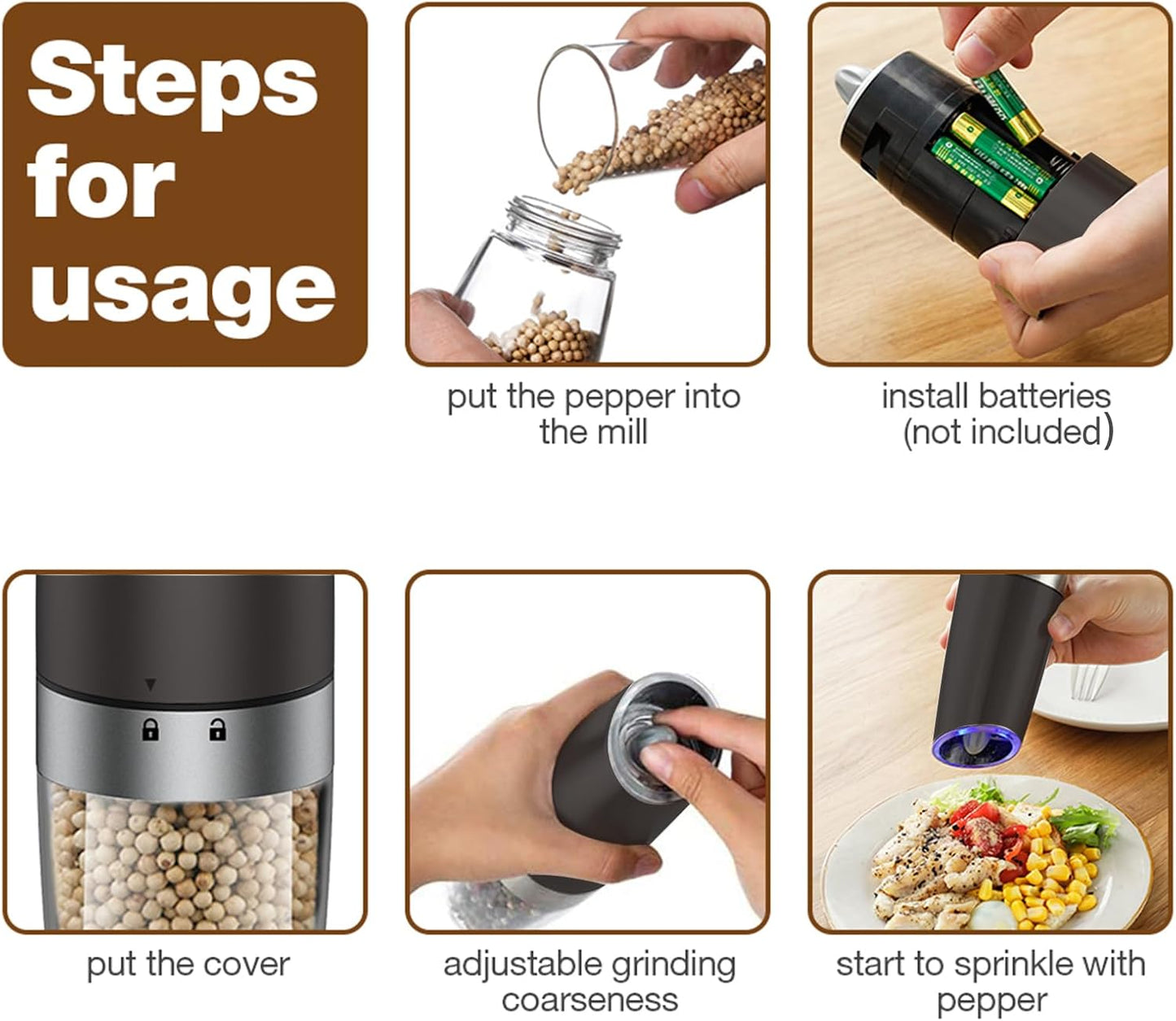 Steps for usage

put the pepper into the mill

install batteries (not included)

put the cover

adjustable grinding coarseness

start to sprinkle with pepper