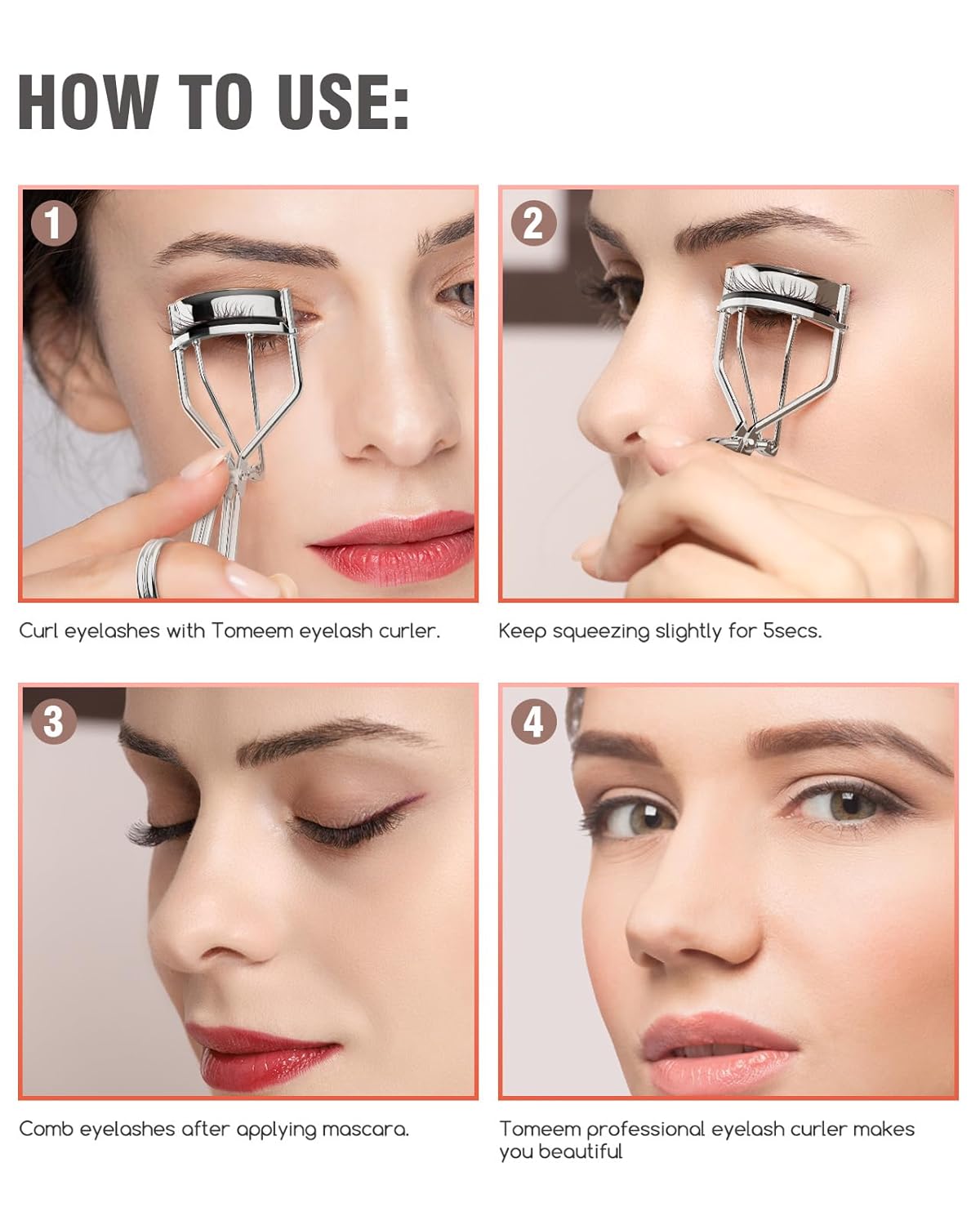 HOW TO USE:

1

Curl eyelashes with Tomeem eyelash curler.

2

Keep squeezing slightly for 5secs.

3

Comb eyelashes after applying mascara.

4

Tomeem professional eyelash curler makes you beautiful